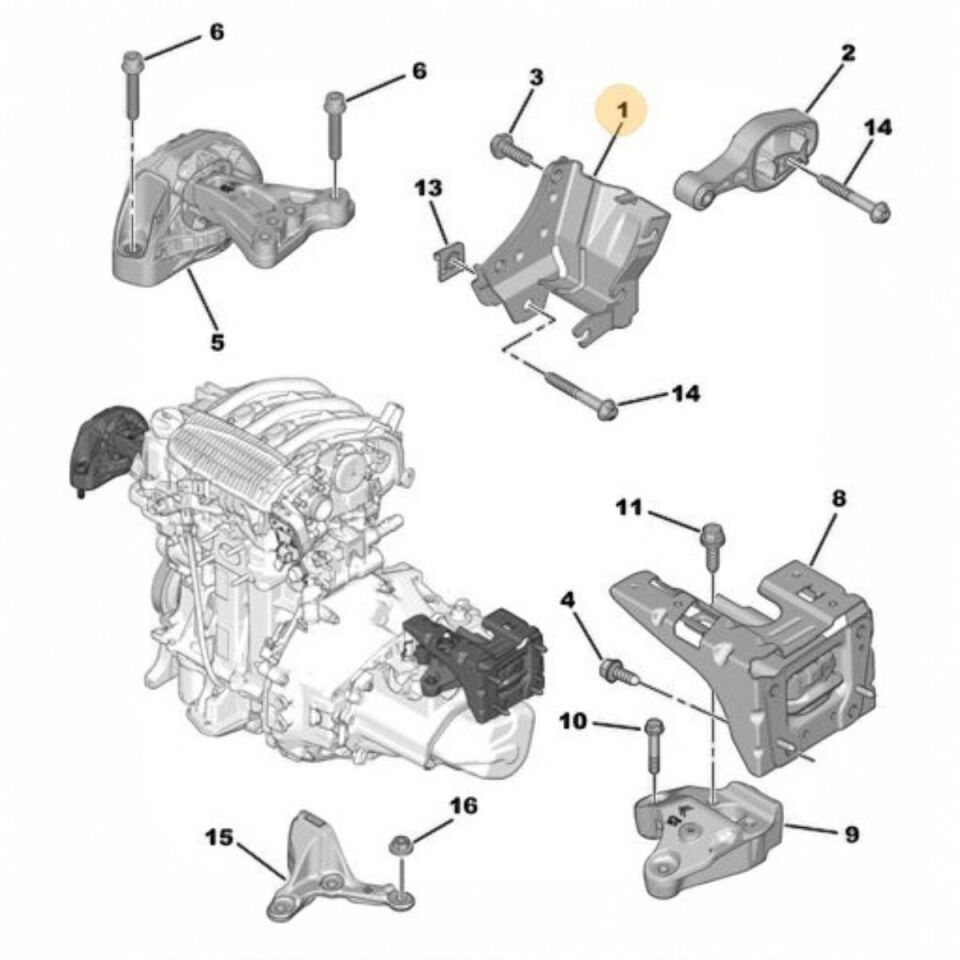 6
6
3
1
2
14
13
5
14
11
8
4
10
9
15
16